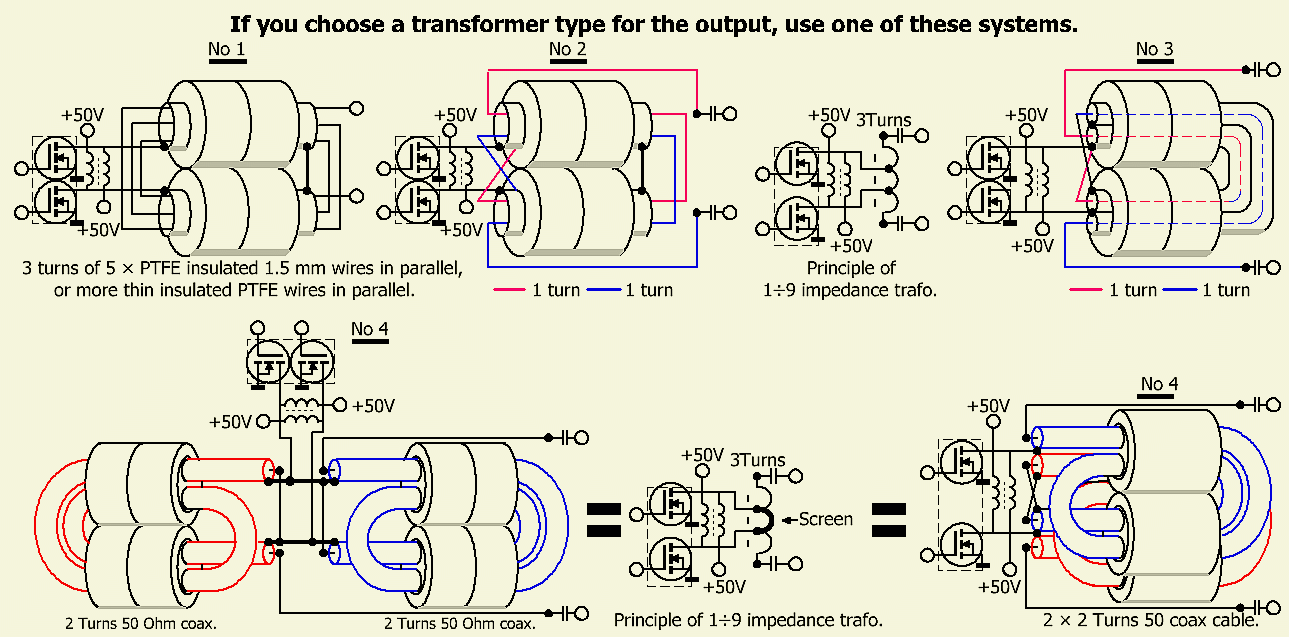 If you choose a transformer type for the output, use one of these systems.

No 1

+50V

+50V

3 turns of 5 × PTFE insulated 1.5 mm wires in parallel, or more thin insulated PTFE wires in parallel.

No 2

+50V

+50V

1 turn 1 turn

+50V

3Turns

+50V

Principle of 1÷9 impedance trafo.

No 3

+50V

+50V

1 turn 1 turn

No 4

+50V

+50V

2 Turns 50 Ohm coax.

2 Turns 50 Ohm coax.

+50V

3Turns

Screen

+50V

Principle of 1÷9 impedance trafo.

No 4

+50V

+50V

2 × 2 Turns 50 coax cable.