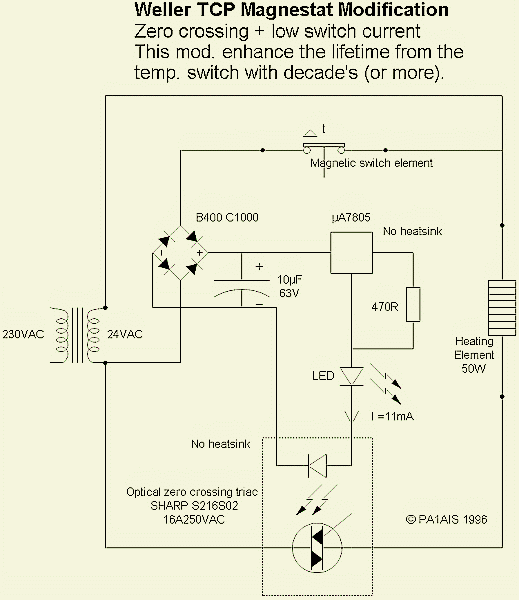 Weller TCP Magnestat Modification
Zero crossing + low switch current
This mod. enhance the lifetime from the temp. switch with decade's (or more).

t
Magnetic switch element

B400 C1000
μA7805
No heatsink
-
+
+
10μF
63V
-
470R
230VAC
24VAC
Heating Element 50W
LED
I =11mA
No heatsink
Optical zero crossing triac
SHARP S216S02
16A250VAC
© PA1AIS 1996